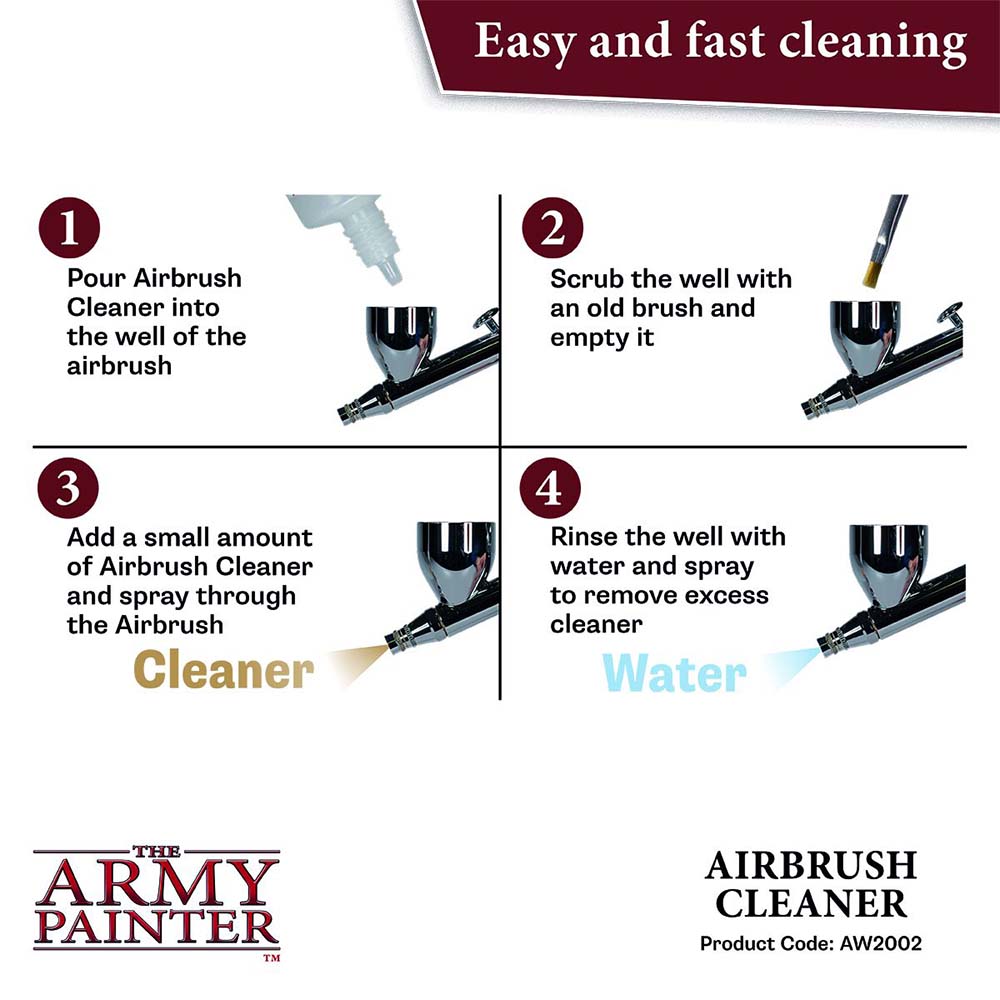 Easy and fast cleaning

1
Pour Airbrush Cleaner into the well of the airbrush

2
Scrub the well with an old brush and empty it

3
Add a small amount of Airbrush Cleaner and spray through the Airbrush

Cleaner

4
Rinse the well with water and spray to remove excess cleaner

Water

THE ARMY PAINTER ™

AIRBRUSH CLEANER
Product Code: AW2002