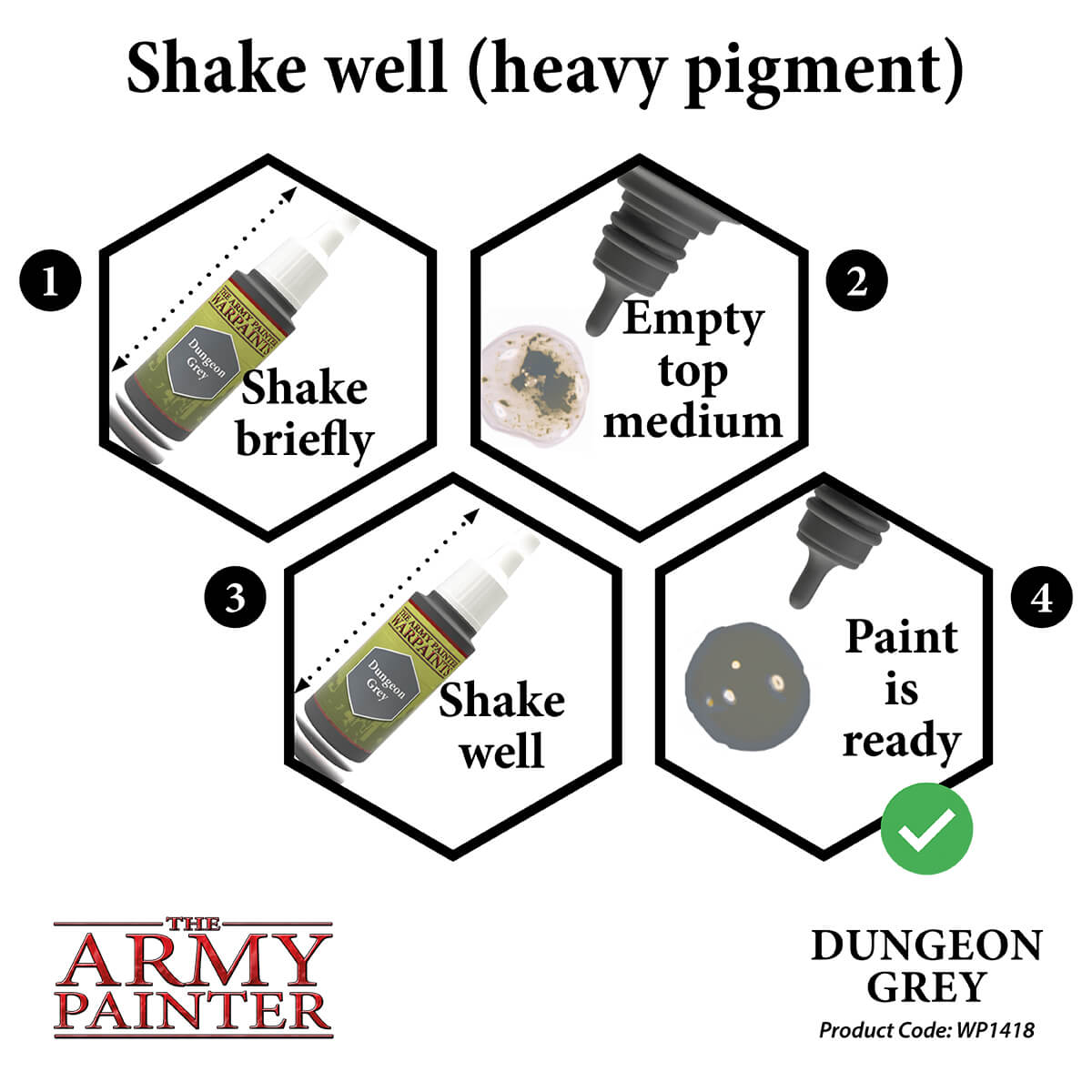 Shake well (heavy pigment)

1

THE ARMY PAINTER WARPAINTS

Dungeon Grey

Shake briefly

2

Empty top medium

3

THE ARMY PAINTER WARPAINTS

Dungeon Grey

Shake well

4

Paint is ready

THE ARMY PAINTER

DUNGEON GREY

Product Code: WP1418