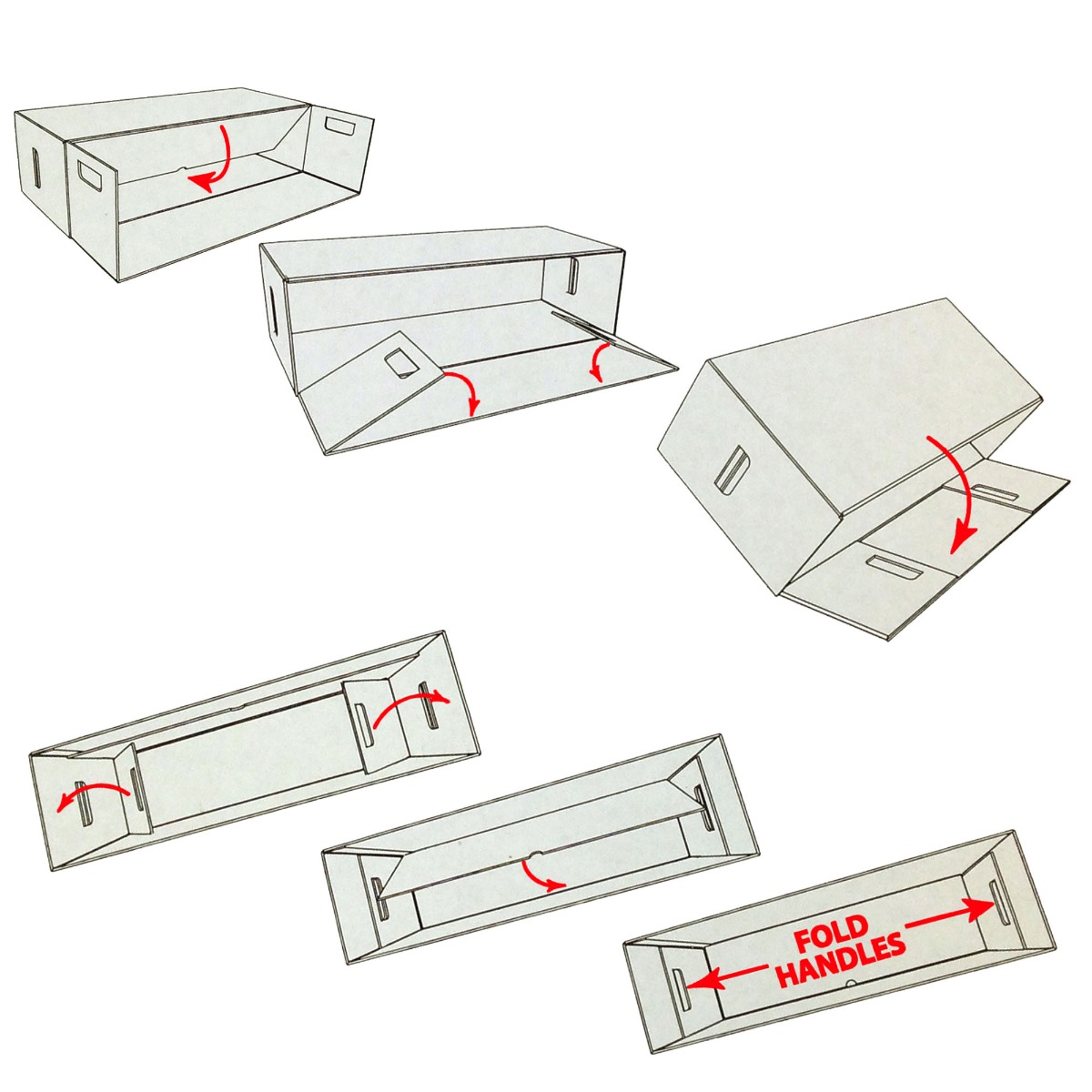 FOLD HANDLES